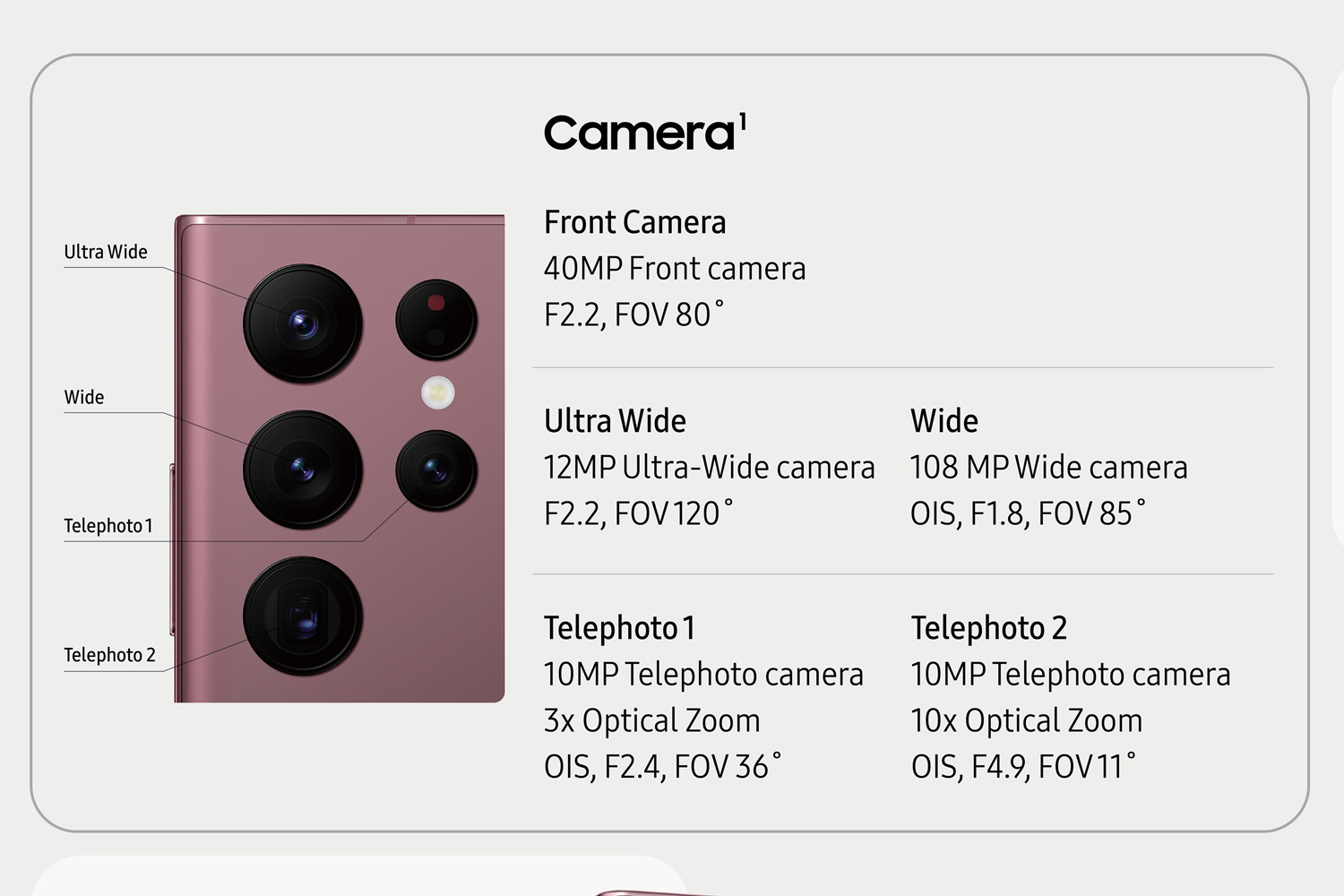 Camera$^1$

Ultra Wide

Wide

Telephoto 1

Telephoto 2

Front Camera
40MP Front camera
F2.2, FOV 80˚

Ultra Wide
12MP Ultra-Wide camera
F2.2, FOV 120˚

Wide
108 MP Wide camera
OIS, F1.8, FOV 85˚

Telephoto 1
10MP Telephoto camera
3x Optical Zoom
OIS, F2.4, FOV 36˚

Telephoto 2
10MP Telephoto camera
10x Optical Zoom
OIS, F4.9, FOV 11˚